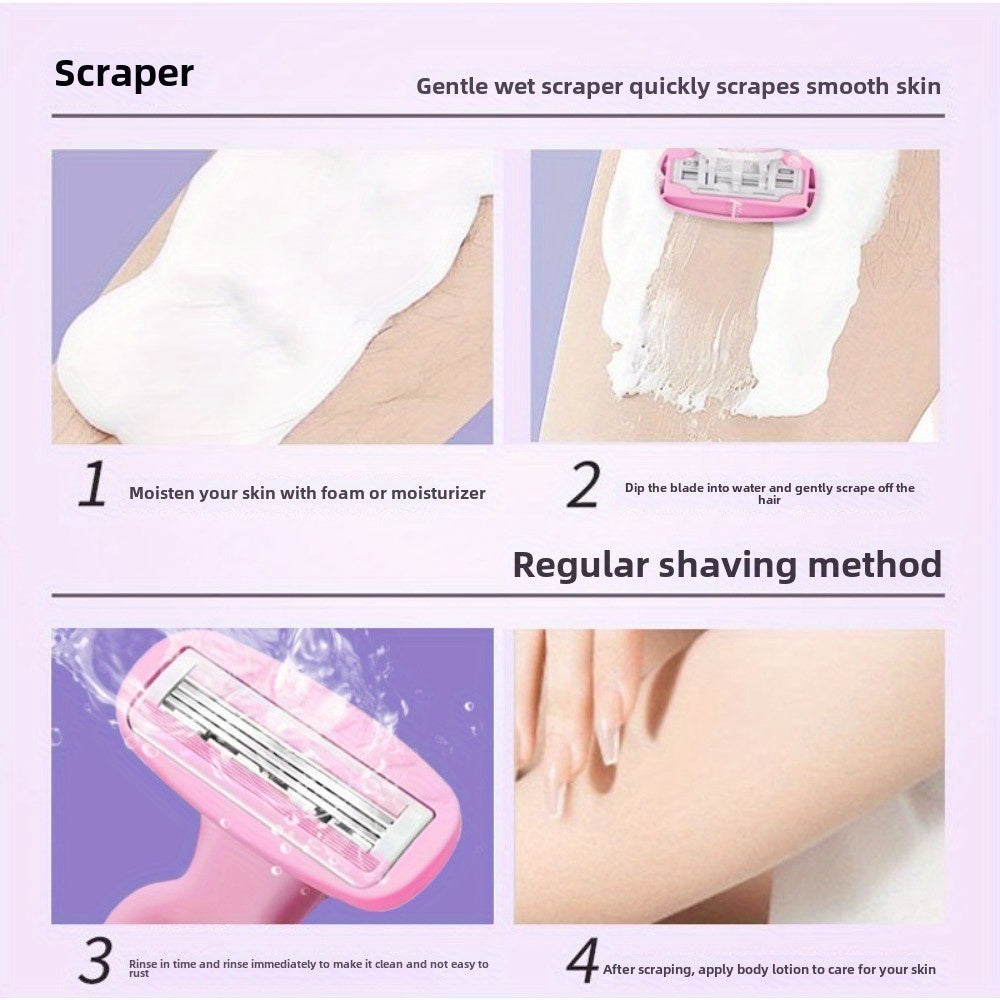 Scraper

Gentle wet scraper quickly scrapes smooth skin

1 Moisten your skin with foam or moisturizer

2 Dip the blade into water and gently scrape off the hair

Regular shaving method

3 Rinse in time and rinse immediately to make it clean and not easy to rust

4 After scraping, apply body lotion to care for your skin